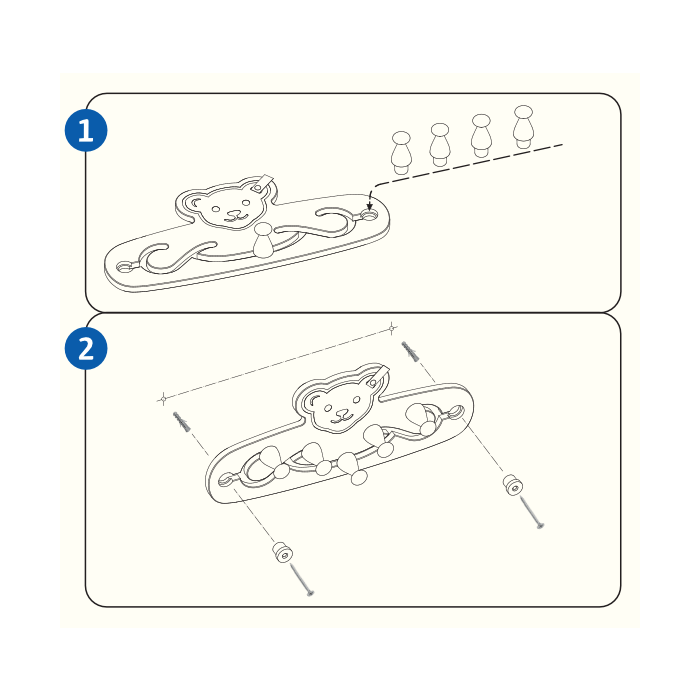 1

2